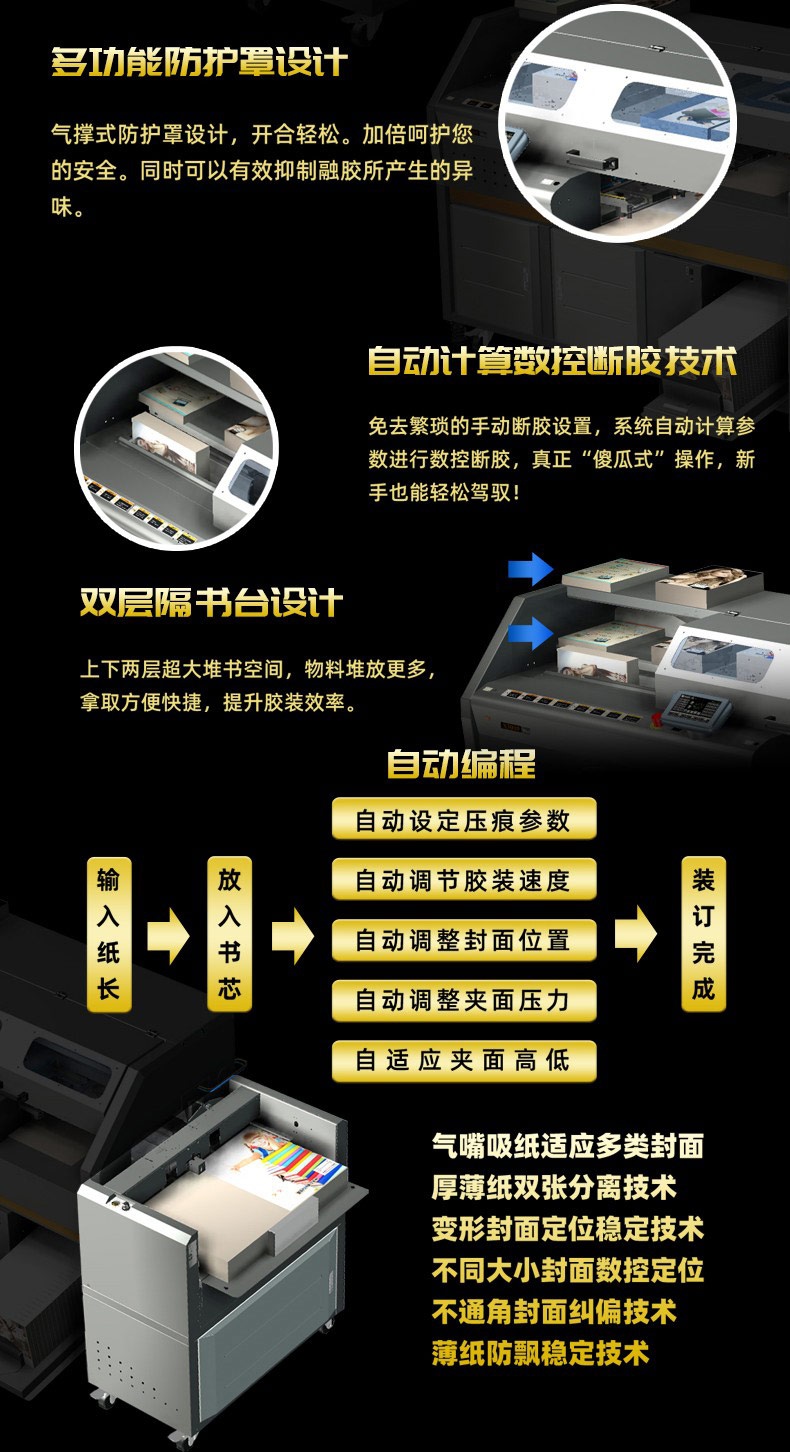 多功能防护罩设计

气撑式防护罩设计，开合轻松。加倍呵护您的安全。同时可以有效抑制融胶所产生的异味。

自动计算数控断胶技术

免去繁琐的手动断胶设置，系统自动计算参数进行数控断胶，真正“傻瓜式”操作，新手也能轻松驾驭！

双层隔书台设计

上下两层超大堆书空间，物料堆放更多，拿取方便快捷，提升胶装效率。

自动编程

输入纸长

放入书芯

自动设定压痕参数
自动调节胶装速度
自动调整封面位置
自动调整夹面压力
自适应夹面高低

装订完成

气嘴吸纸适应多类封面
厚薄纸双张分离技术
变形封面定位稳定技术
不同大小封面数控定位
不通角封面纠偏技术
薄纸防飘稳定技术